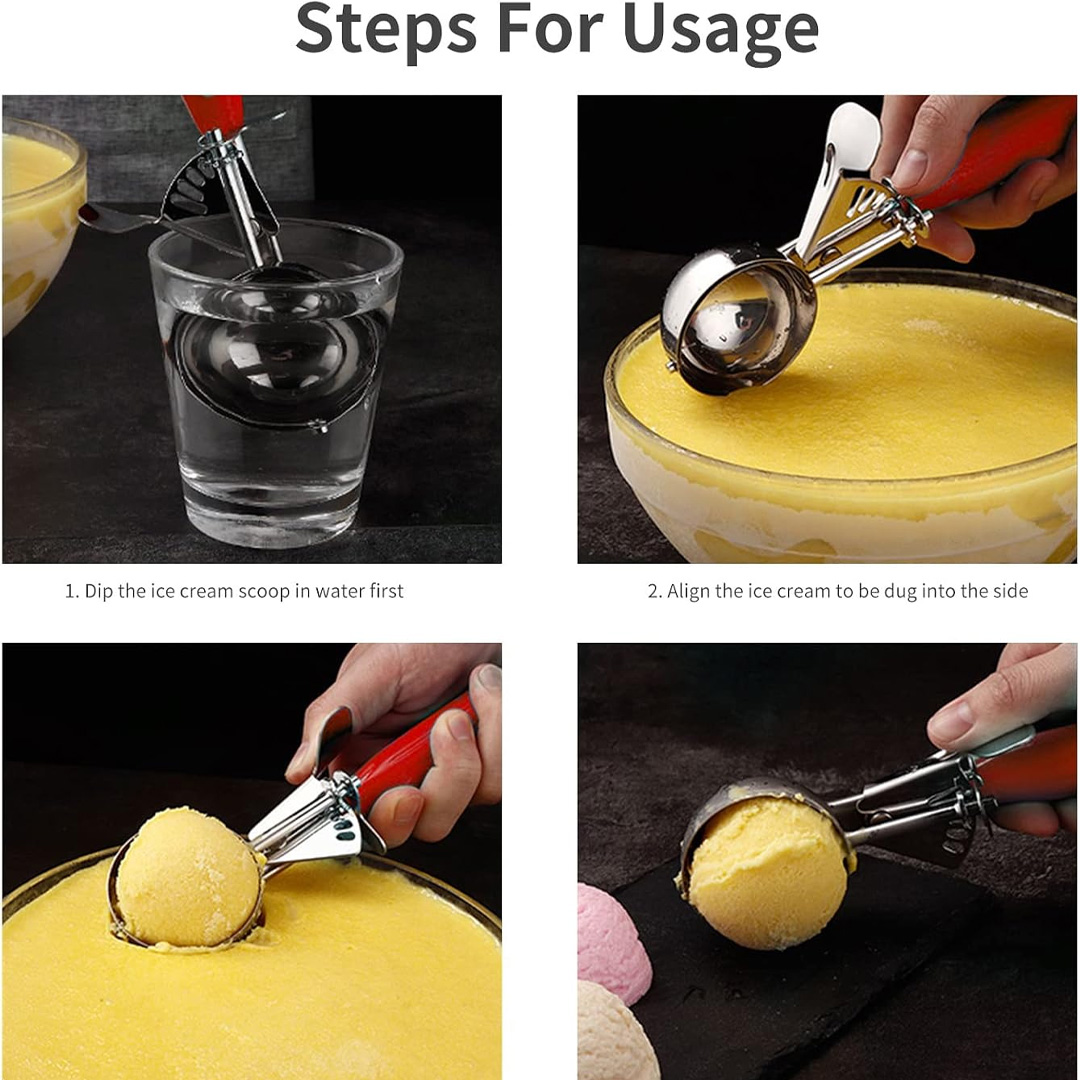 Steps For Usage

1. Dip the ice cream scoop in water first

2. Align the ice cream to be dug into the side