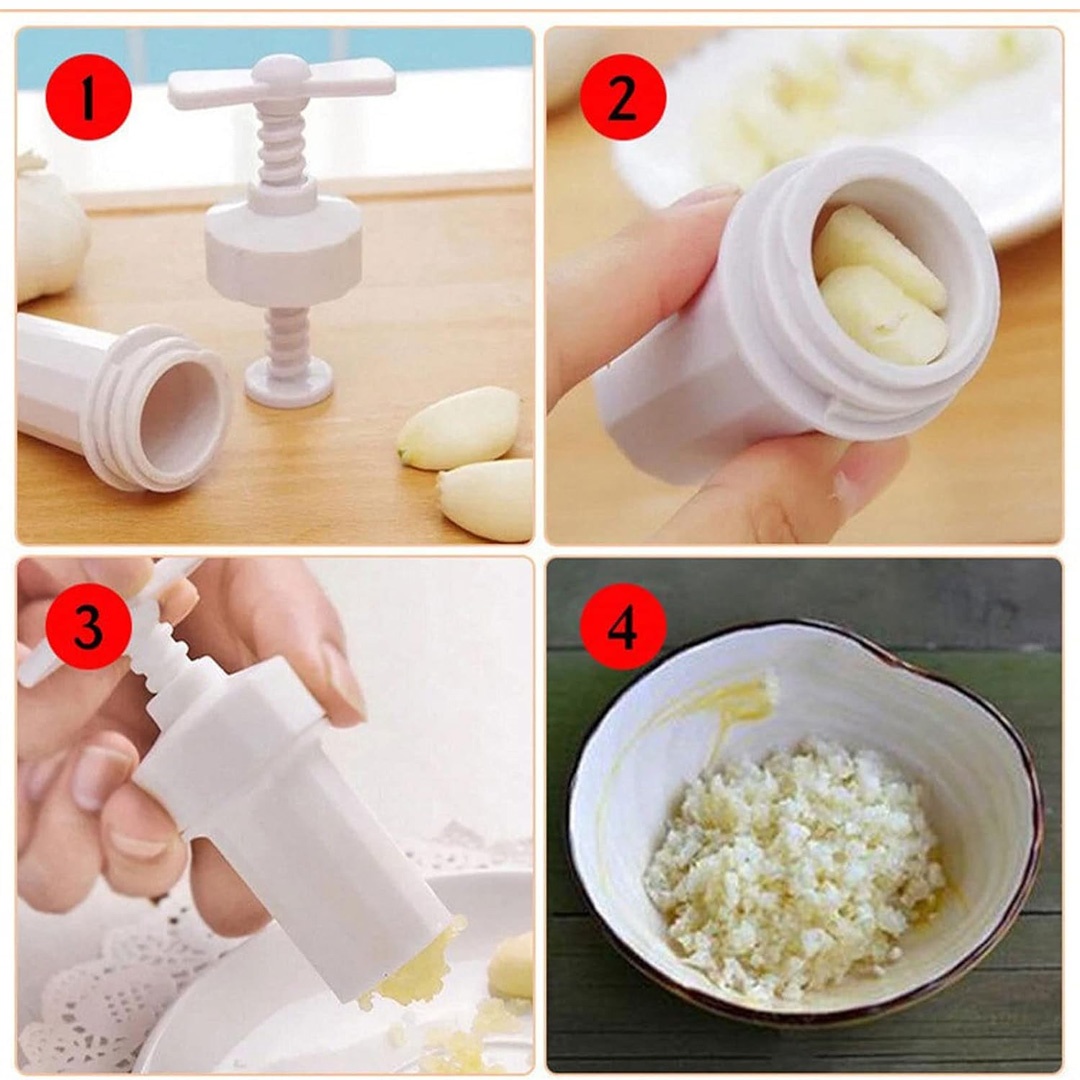 1
2
3
4