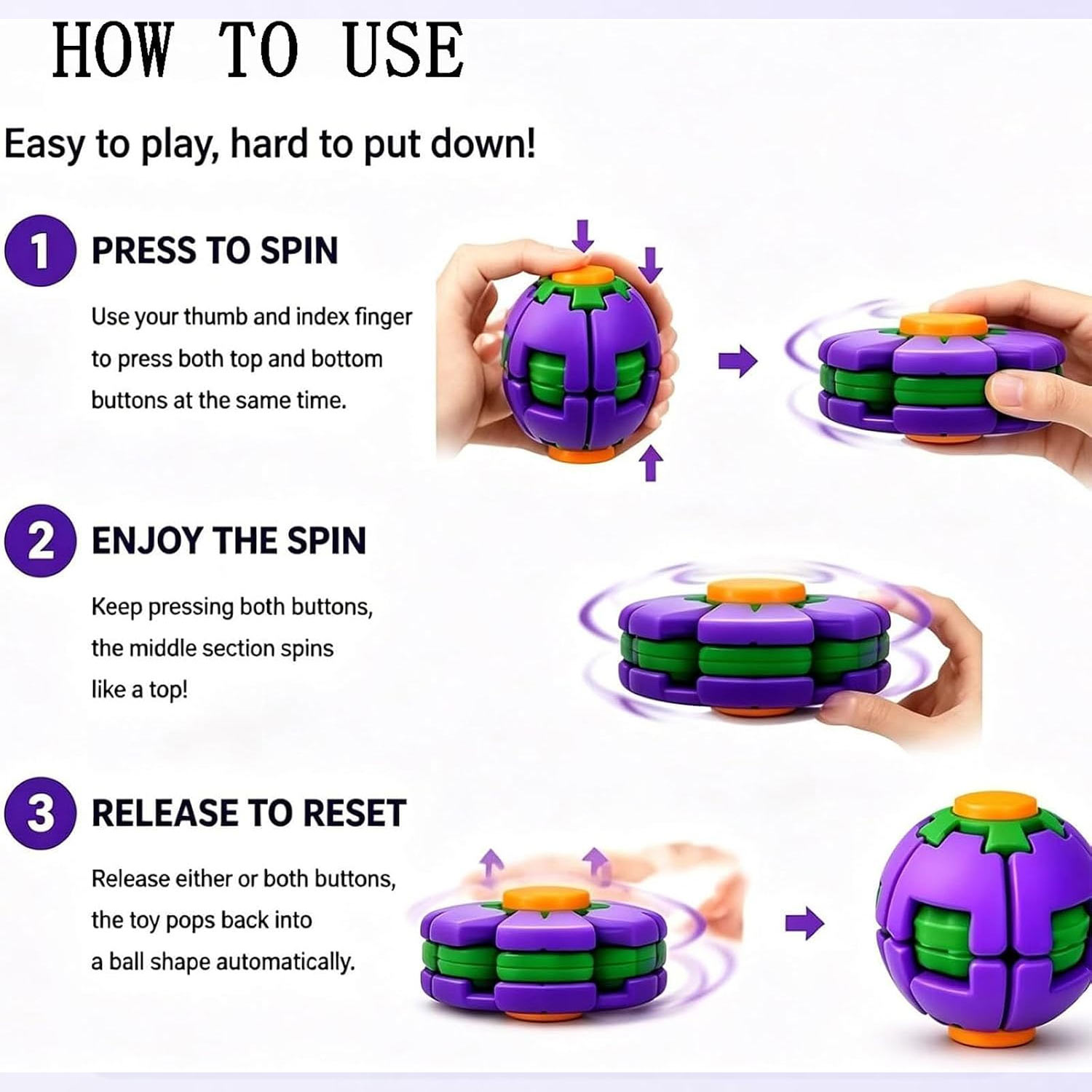 HOW TO USE

Easy to play, hard to put down!

1 PRESS TO SPIN

Use your thumb and index finger to press both top and bottom buttons at the same time.

2 ENJOY THE SPIN

Keep pressing both buttons, the middle section spins like a top!

3 RELEASE TO RESET

Release either or both buttons, the toy pops back into a ball shape automatically.