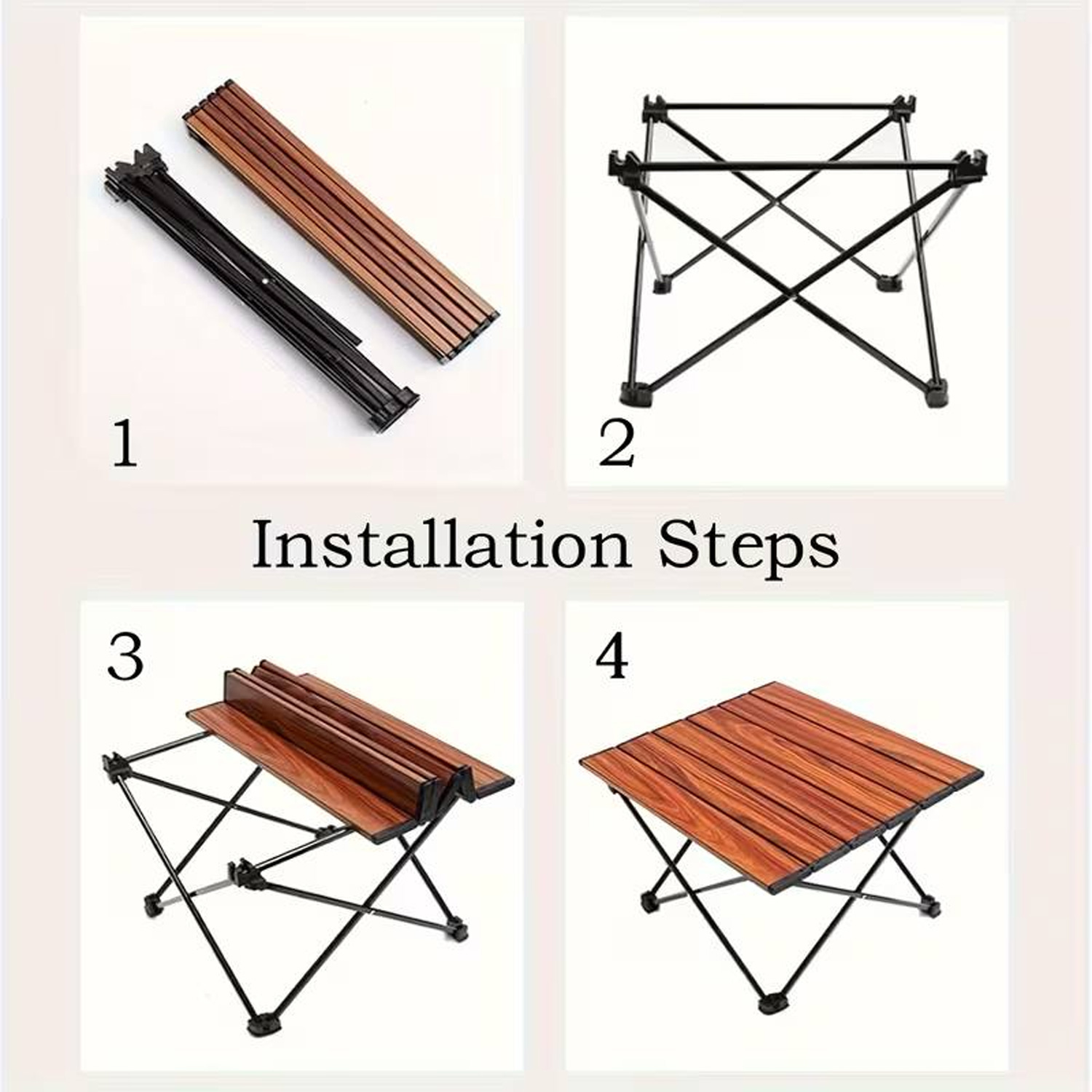 1

2

Installation Steps

3

4