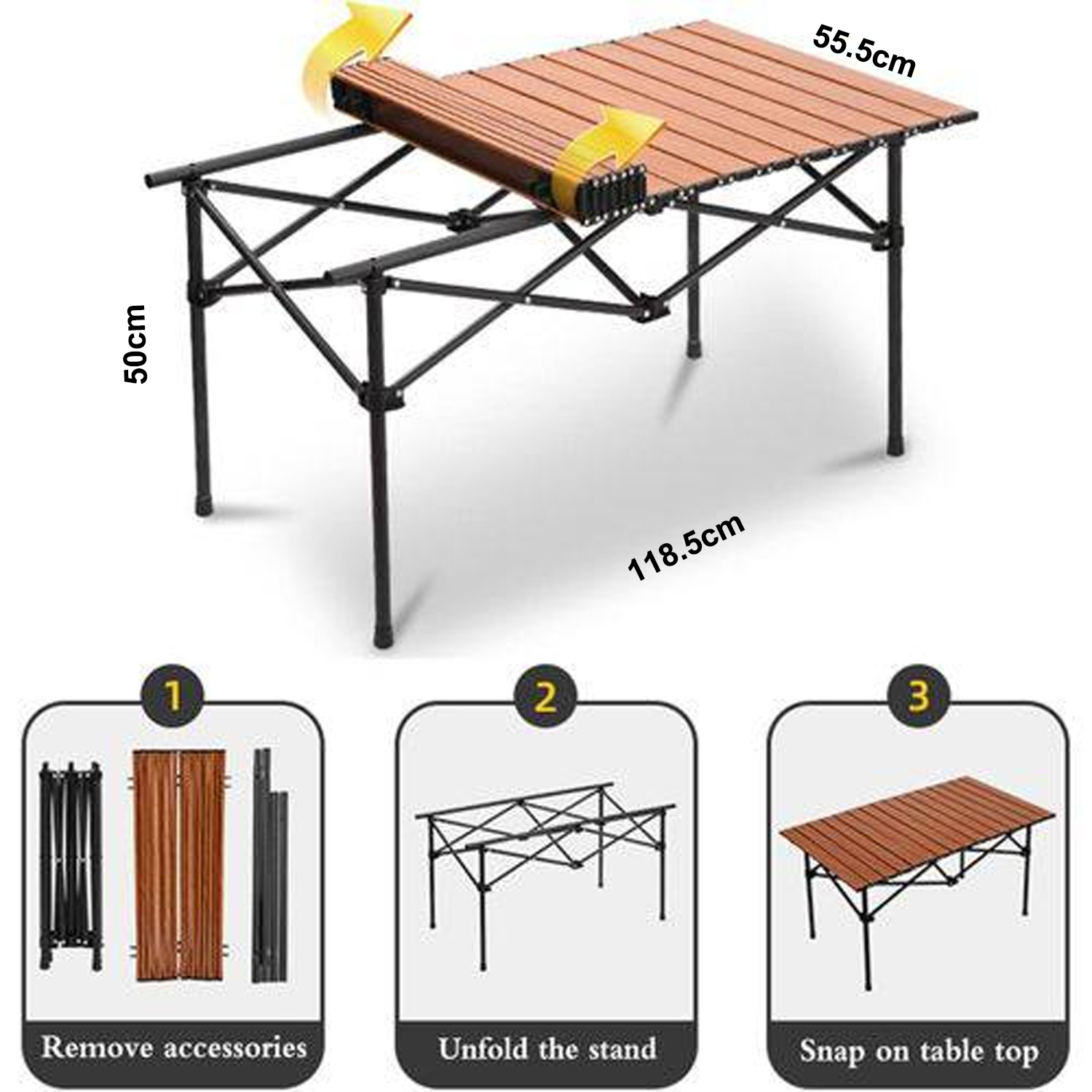 55.5cm

50cm

118.5cm

1

Remove accessories

2

Unfold the stand

3

Snap on table top