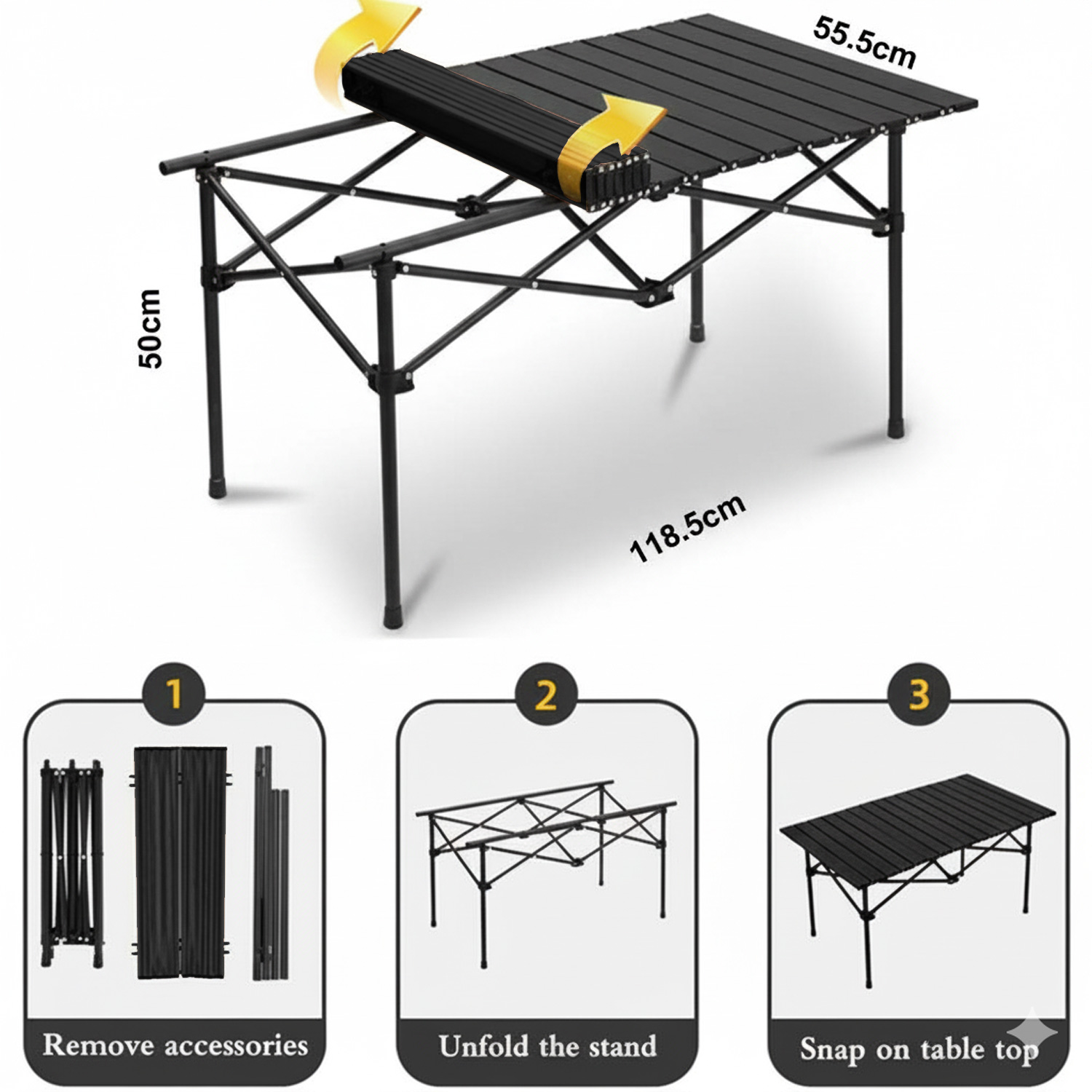 55.5cm

50cm

118.5cm

1

Remove accessories

2

Unfold the stand

3

Snap on table top