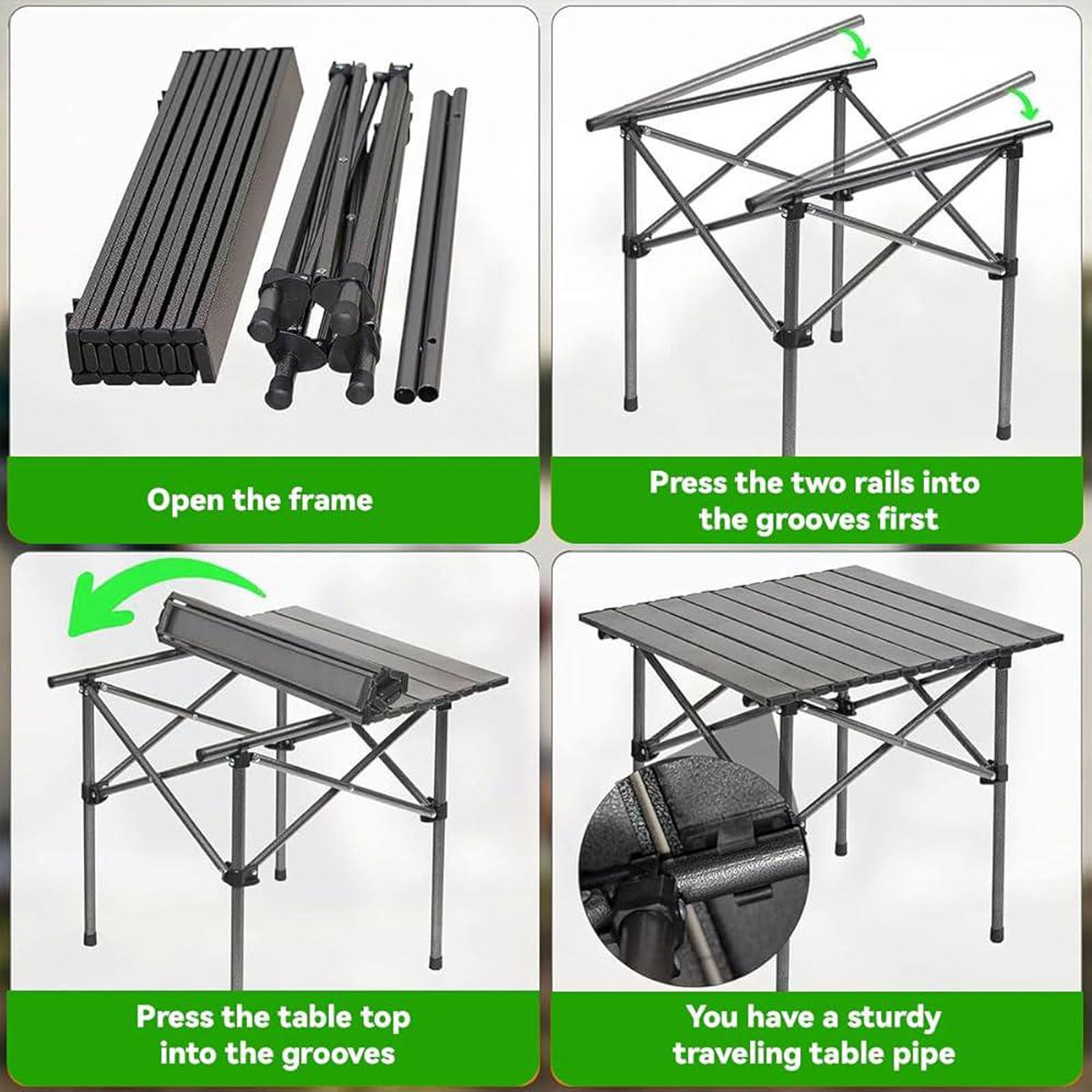 Open the frame

Press the two rails into the grooves first

Press the table top into the grooves

You have a sturdy traveling table pipe