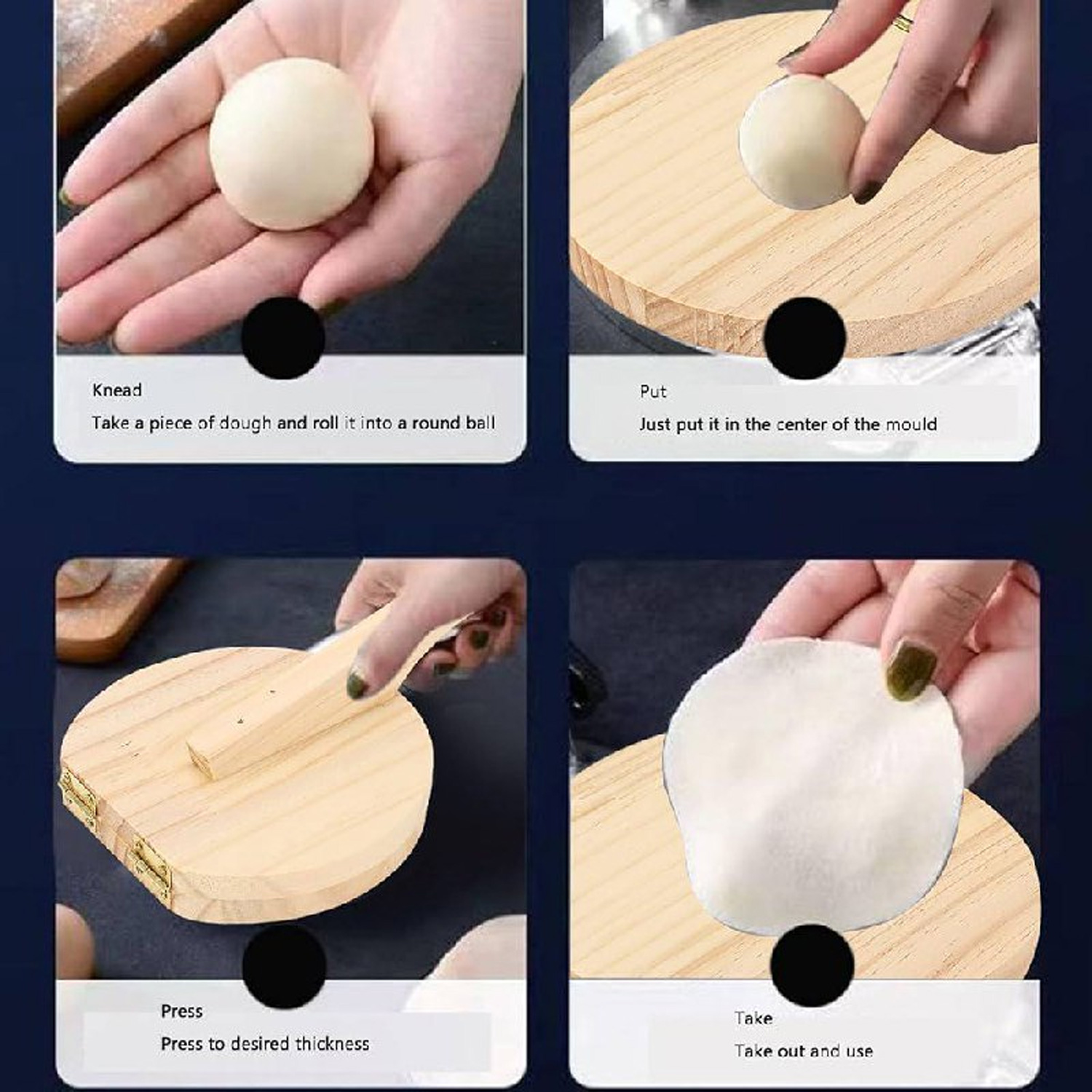 Knead
Take a piece of dough and roll it into a round ball

Put
Just put it in the center of the mould

Press
Press to desired thickness

Take
Take out and use