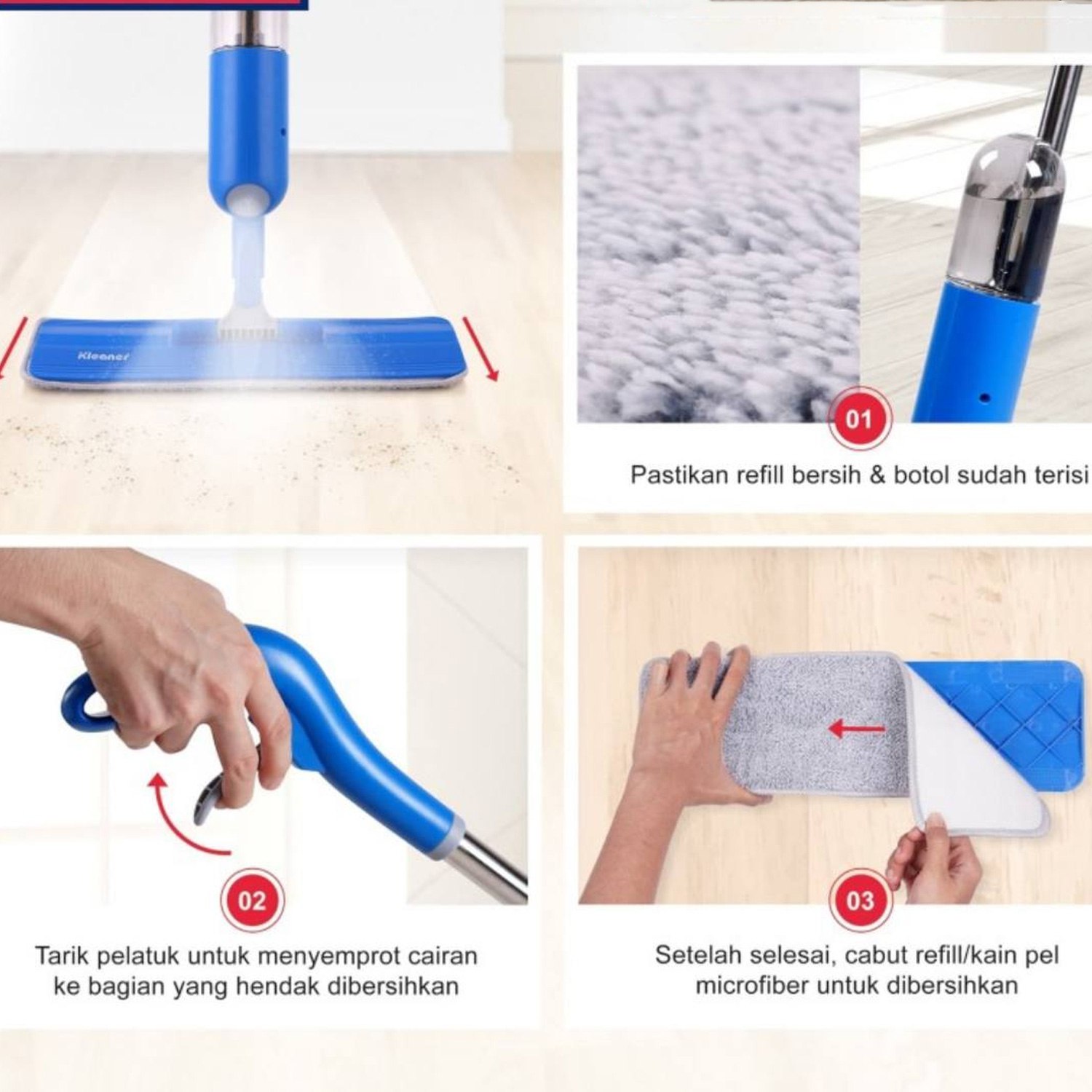 Kleaner

01

Pastikan refill bersih & botol sudah terisi

02

Tarik pelatuk untuk menyemprot cairan ke bagian yang hendak dibersihkan

03

Setelah selesai, cabut refill/kain pel microfiber untuk dibersihkan